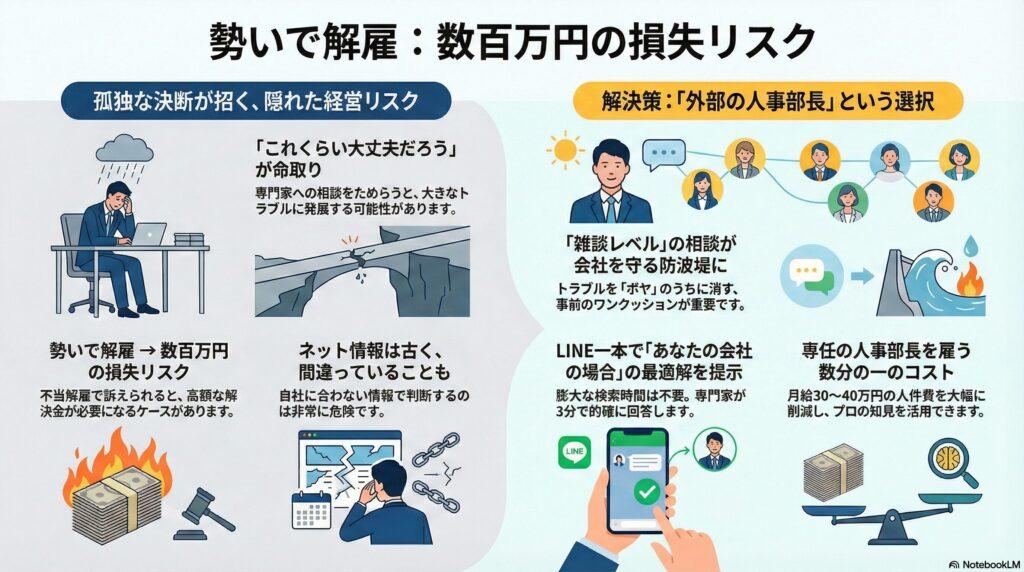 勢いで解雇：数百万円の損失リスク

孤独な決断が招く、隠れた経営リスク

「これくらい大丈夫だろう」が命取り

専門家への相談をためらうと、大きなトラブルに発展する可能性があります。

勢いで解雇 → 数百万円の損失リスク

不当解雇で訴えられると、高額な解決金が必要になるケースがあります。

ネット情報は古く、間違っていることも

自社に合わない情報で判断するのは非常に危険です。

解決策：「外部の人事部長」という選択

「雑談レベル」の相談が会社を守る防波堤に

トラブルを「ボヤ」のうちに消す、事前のワンクッションが重要です。

LINE一本で「あなたの会社の場合」の最適解を提示

膨大な検索時間は不要。専門家が3分で的確に回答します。

LINE

専任の人事部長を雇う数分の一のコスト

月給30〜40万円の人件費を大幅に削減し、プロの知見を活用できます。

NotebookLM